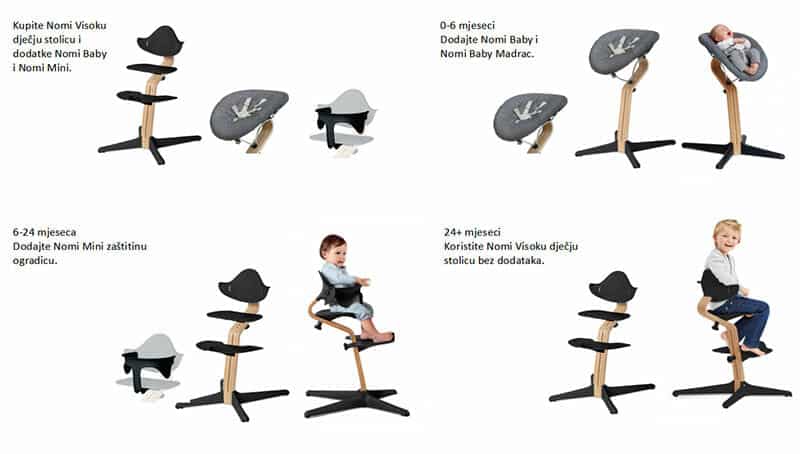 Kupite Nomi Visoku dječju stolicu i dodatke Nomi Baby i Nomi Mini.

0-6 mjeseci
Dodajte Nomi Baby i Nomi Baby Madrac.

6-24 mjeseca
Dodajte Nomi Mini zaštitinu ogradicu.

24+ mjeseci
Koristite Nomi Visoku dječju stolicu bez dodataka.